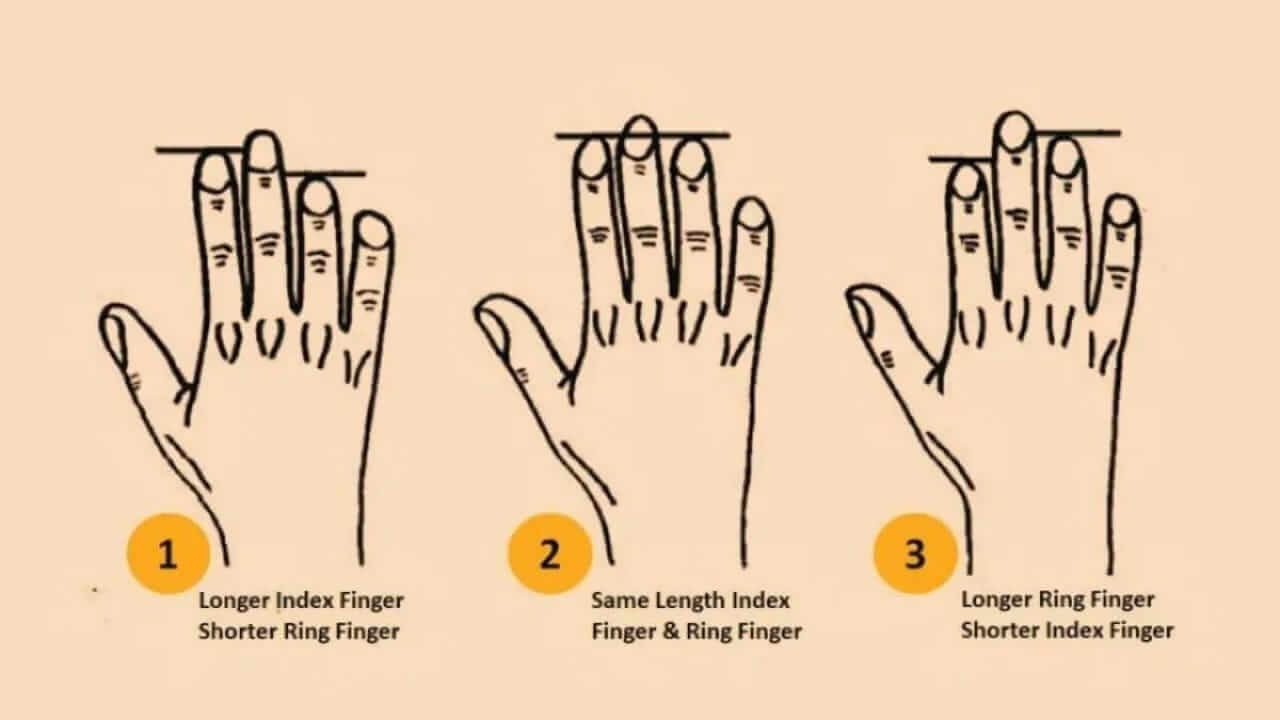 1
Longer Index Finger
Shorter Ring Finger

2
Same Length Index
Finger & Ring Finger

3
Longer Ring Finger
Shorter Index Finger