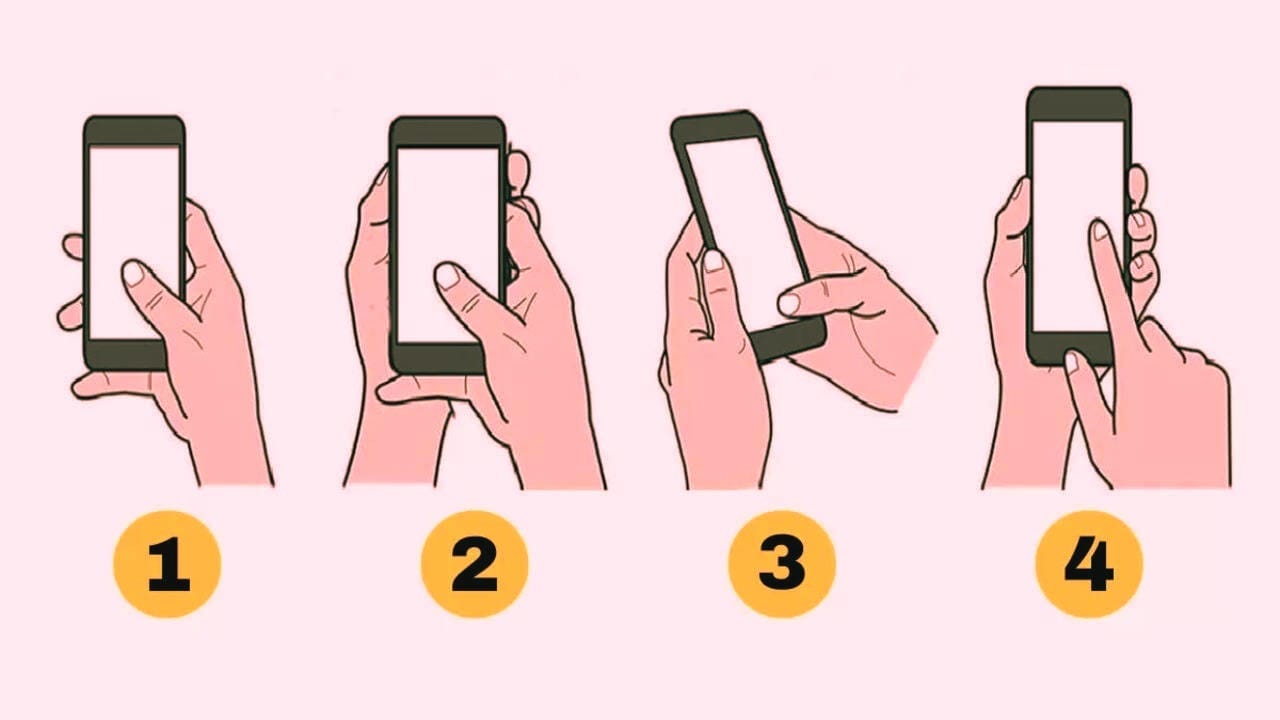 1

2

3

4